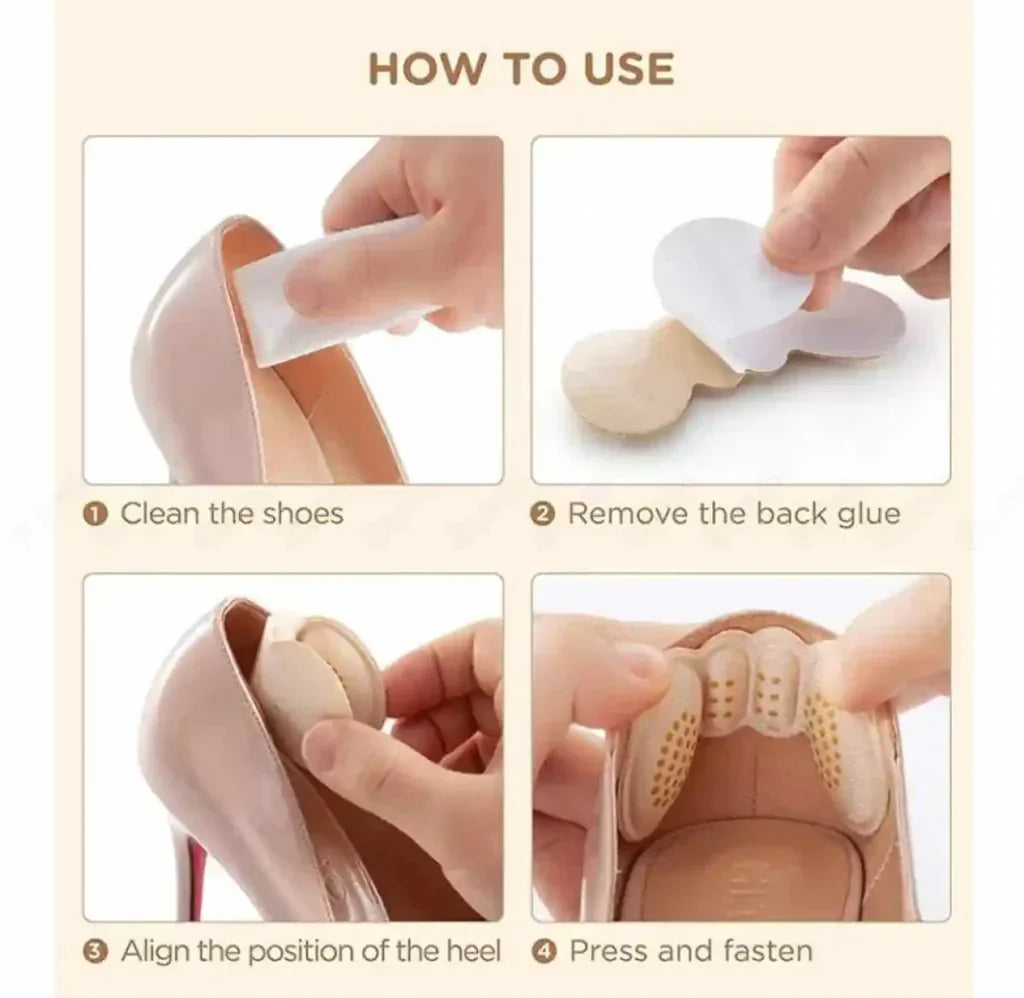 HOW TO USE

❶ Clean the shoes

❷ Remove the back glue

❸ Align the position of the heel

❹ Press and fasten